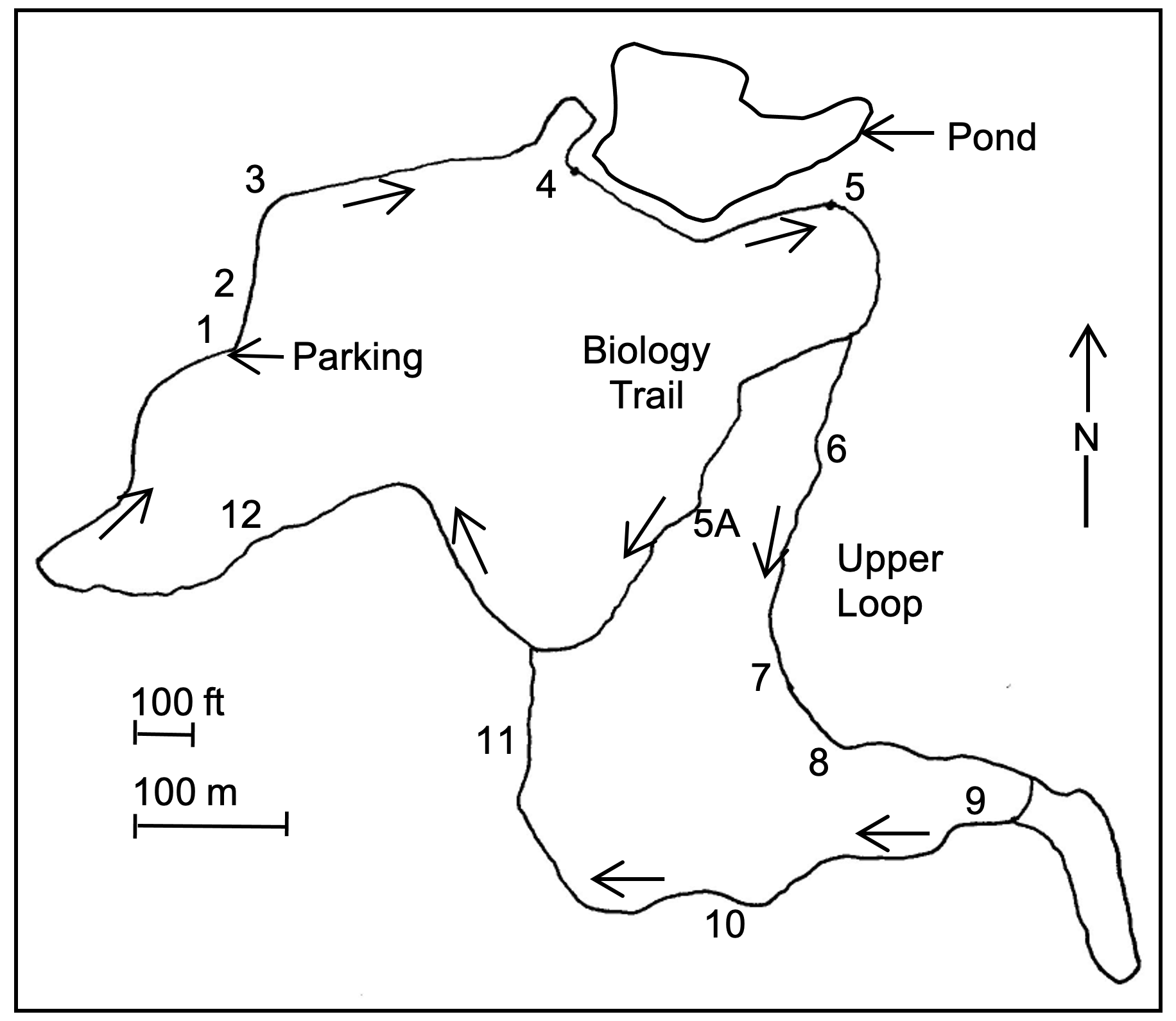 Pond

3

4

5

2

1

Parking

Biology Trail

N

6

12

5A

Upper Loop

7

100 ft

11

8

100 m

9

10